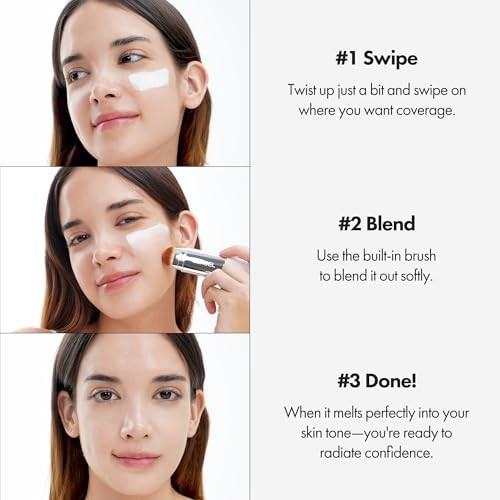 #1 Swipe

Twist up just a bit and swipe on where you want coverage.

#2 Blend

Use the built-in brush to blend it out softly.

#3 Done!

When it melts perfectly into your skin tone—you're ready to radiate confidence.